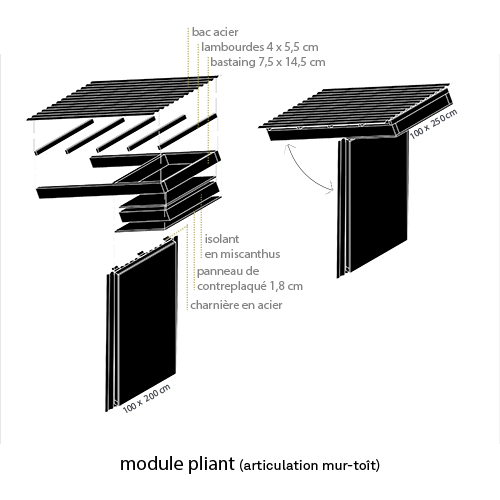 bac acier
lambourdes 4 x 5,5 cm
bastaing 7,5 x 14,5 cm

100 x 250 cm

isolant
en miscanthus
panneau de
contreplaqué 1,8 cm
charnière en acier

100 x 200 cm

module pliant (articulation mur-toît)